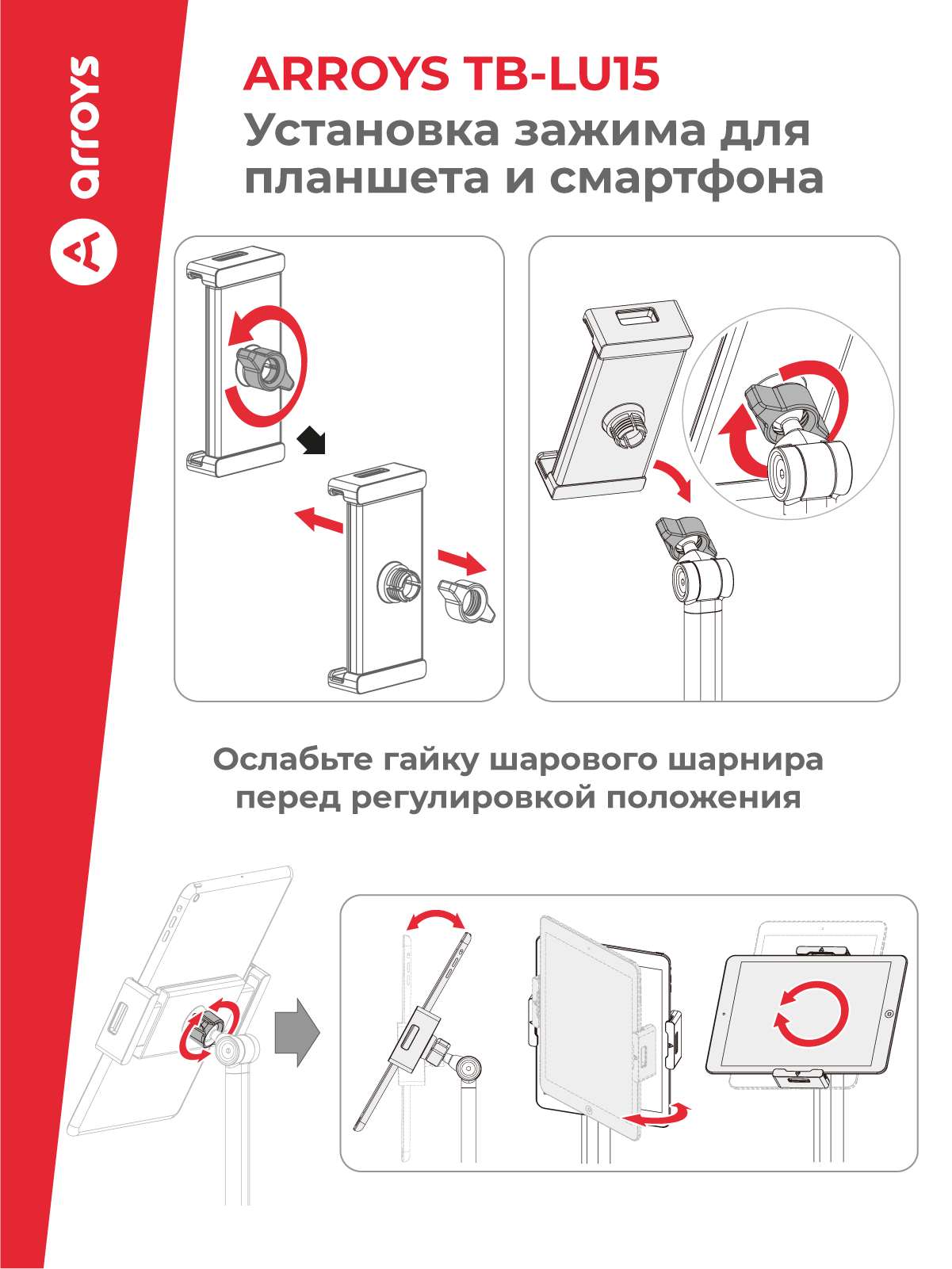 arroys

ARROYS TB-LU15
Установка зажима для планшета и смартфона

Ослабьте гайку шарового шарнира перед регулировкой положения