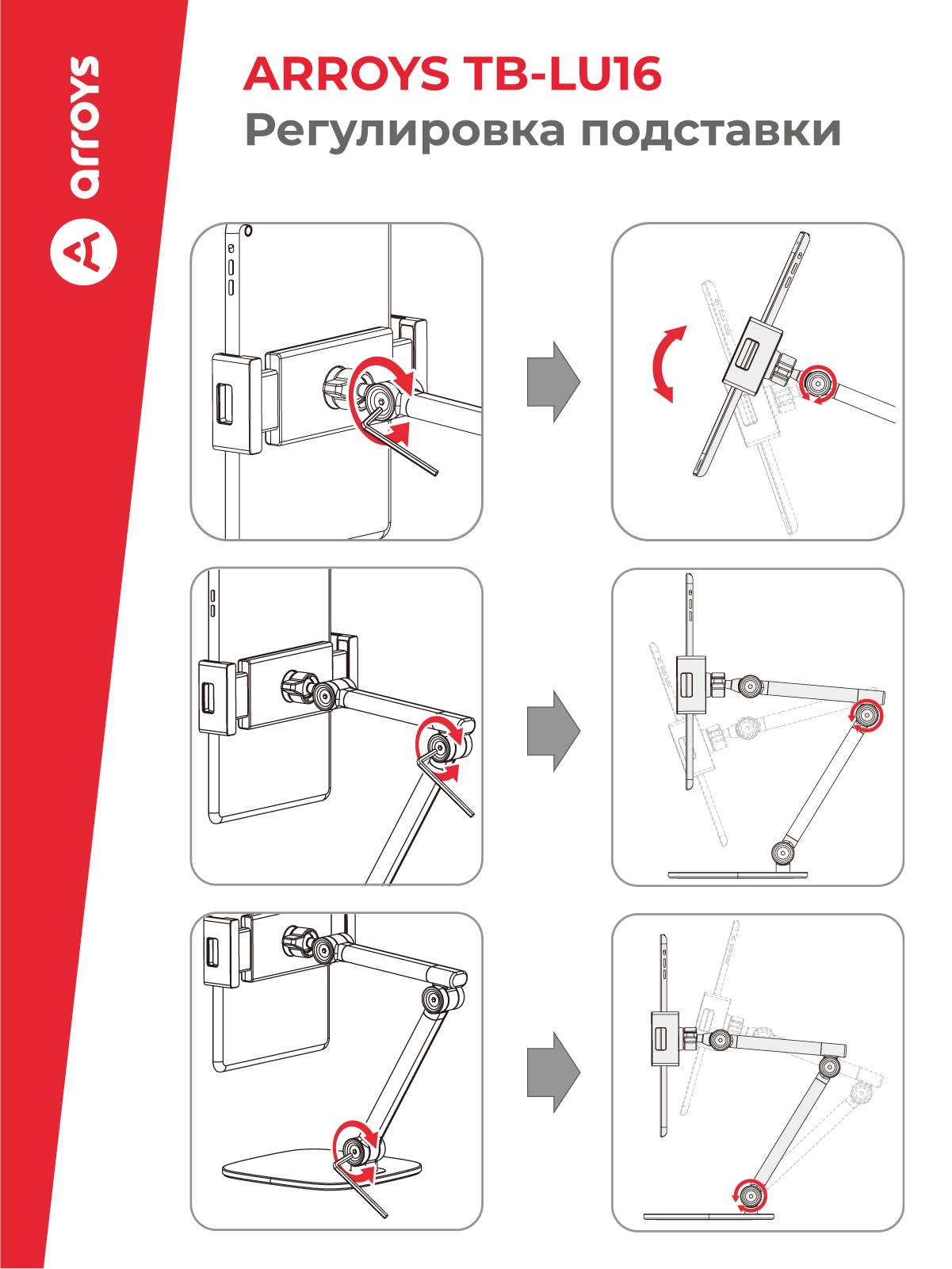 arroys

ARROYS TB-LU16
Регулировка подставки