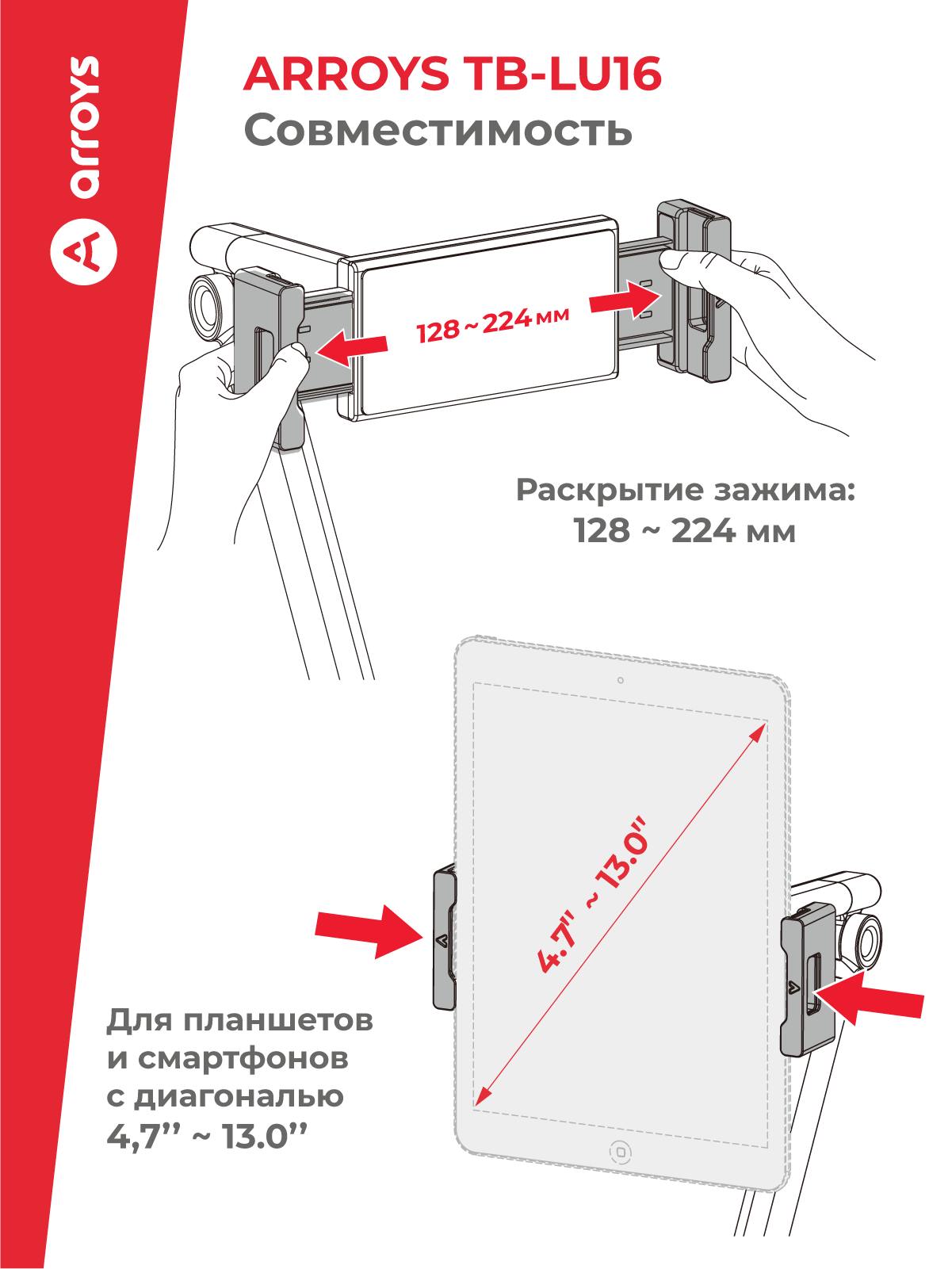 arroys

ARROYS TB-LU16
Совместимость

128 ~ 224 мм

Раскрытие зажима:
128 ~ 224 мм

4.7'' ~ 13.0''

Для планшетов и смартфонов с диагональю 4,7'' ~ 13.0''