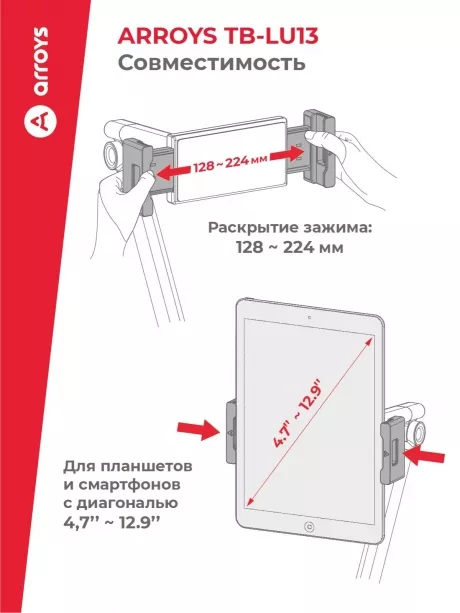 arroys

ARROYS TB-LU13
Совместимость

128 ~ 224 мм

Раскрытие зажима:
128 ~ 224 мм

4.7" ~ 12.9"

Для планшетов и смартфонов с диагональю 4,7'' ~ 12.9''