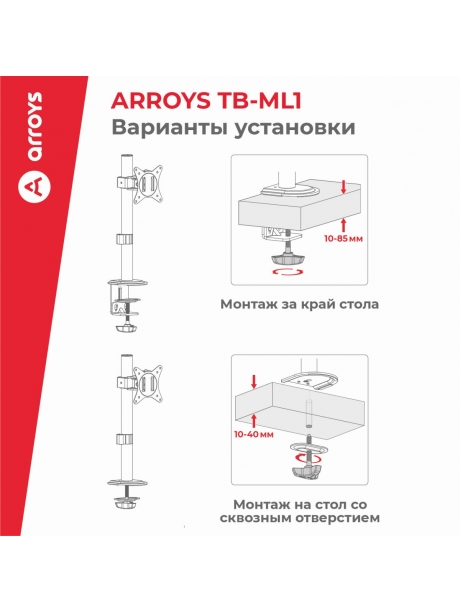 arroys

ARROYS TB-ML1
Варианты установки

10-85 мм

Монтаж за край стола

10-40 мм

Монтаж на стол со сквозным отверстием