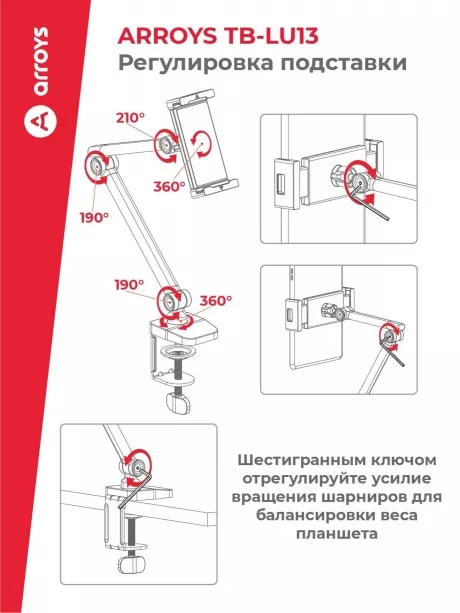 arroys

ARROYS TB-LU13
Регулировка подставки

210°
360°
190°
190°
360°

Шестигранным ключом отрегулируйте усилие вращения шарниров для балансировки веса планшета