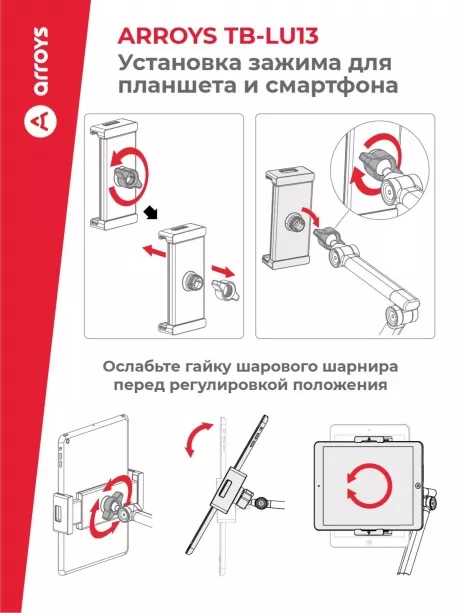 arroys

ARROYS TB-LU13

Установка зажима для планшета и смартфона

Ослабьте гайку шарового шарнира перед регулировкой положения