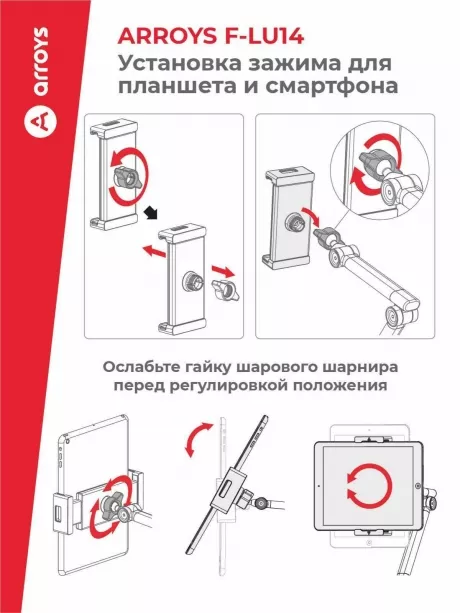 arroys

ARROYS F-LU14
Установка зажима для планшета и смартфона

Ослабьте гайку шарового шарнира перед регулировкой положения