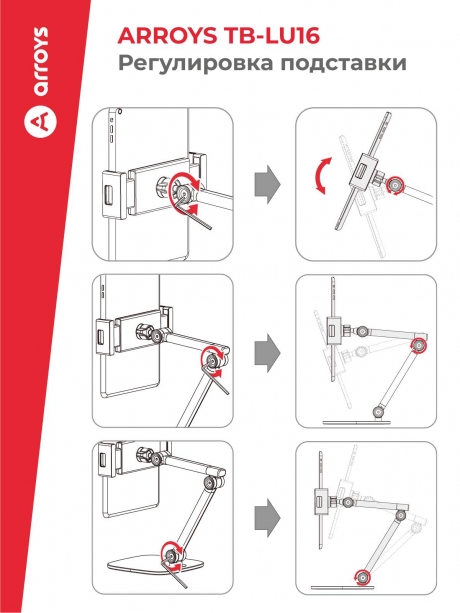 arroys

ARROYS TB-LU16
Регулировка подставки