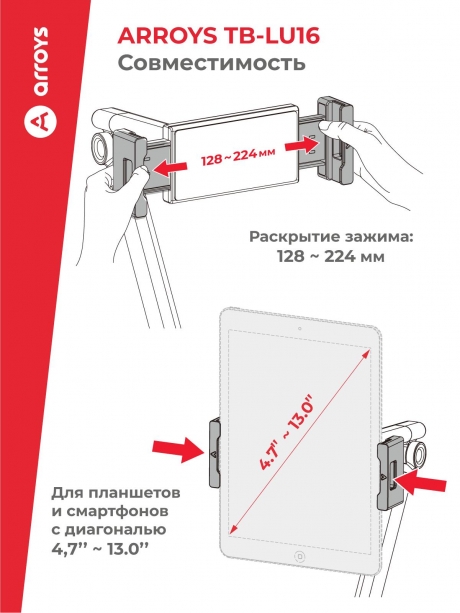 arroys

ARROYS TB-LU16
Совместимость

128 ~ 224 мм

Раскрытие зажима:
128 ~ 224 мм

4.7" ~ 13.0"

Для планшетов и смартфонов с диагональю 4,7'' ~ 13.0''