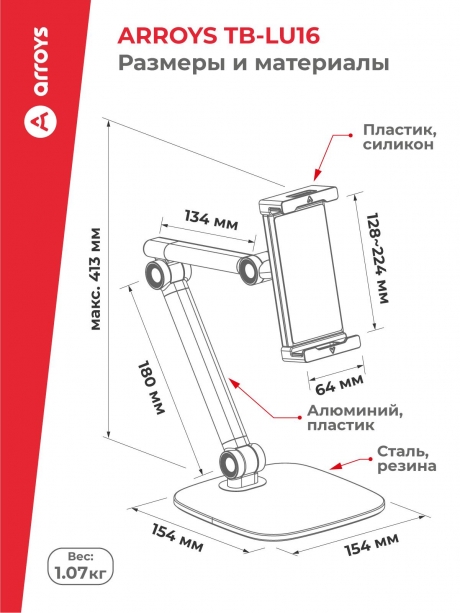 arroys

ARROYS TB-LU16
Размеры и материалы

Пластик, силикон

134 мм

128~224 мм

макс. 413 мм

180 мм

64 мм

Алюминий, пластик

Сталь, резина

154 мм

154 мм

Вес:
1.07кг