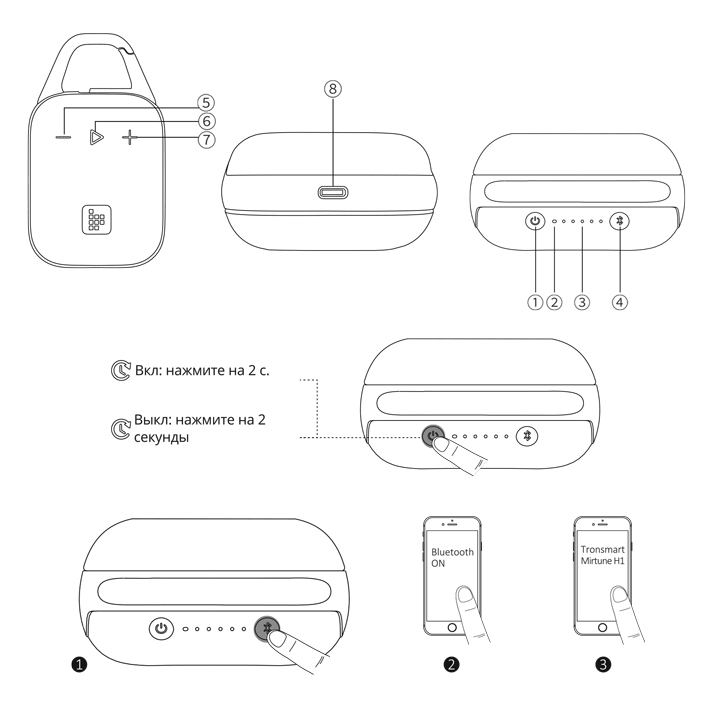 ⑤
⑥
⑦
⑧
① ② ③ ④

Вкл: нажмите на 2 с.

Выкл: нажмите на 2 секунды

Bluetooth ON

Tronsmart Mirtune H1

❶ ❷ ❸