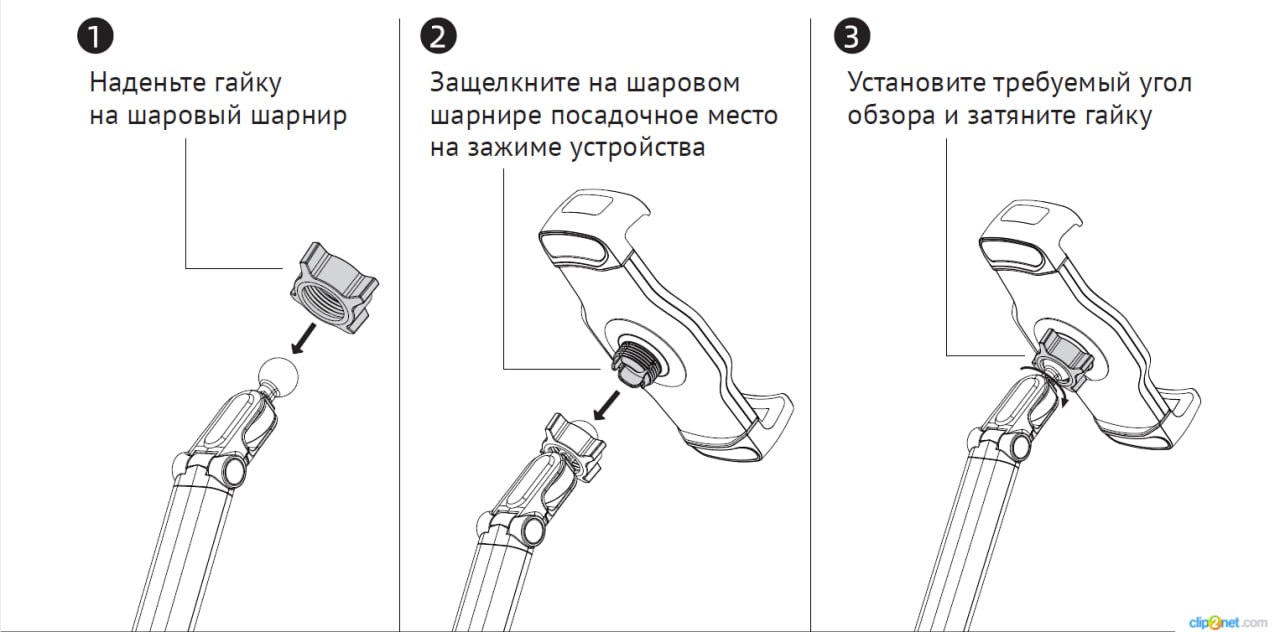 1
Наденьте гайку на шаровый шарнир

2
Защелкните на шаровом шарнире посадочное место на зажиме устройства

3
Установите требуемый угол обзора и затяните гайку

clip2net.com